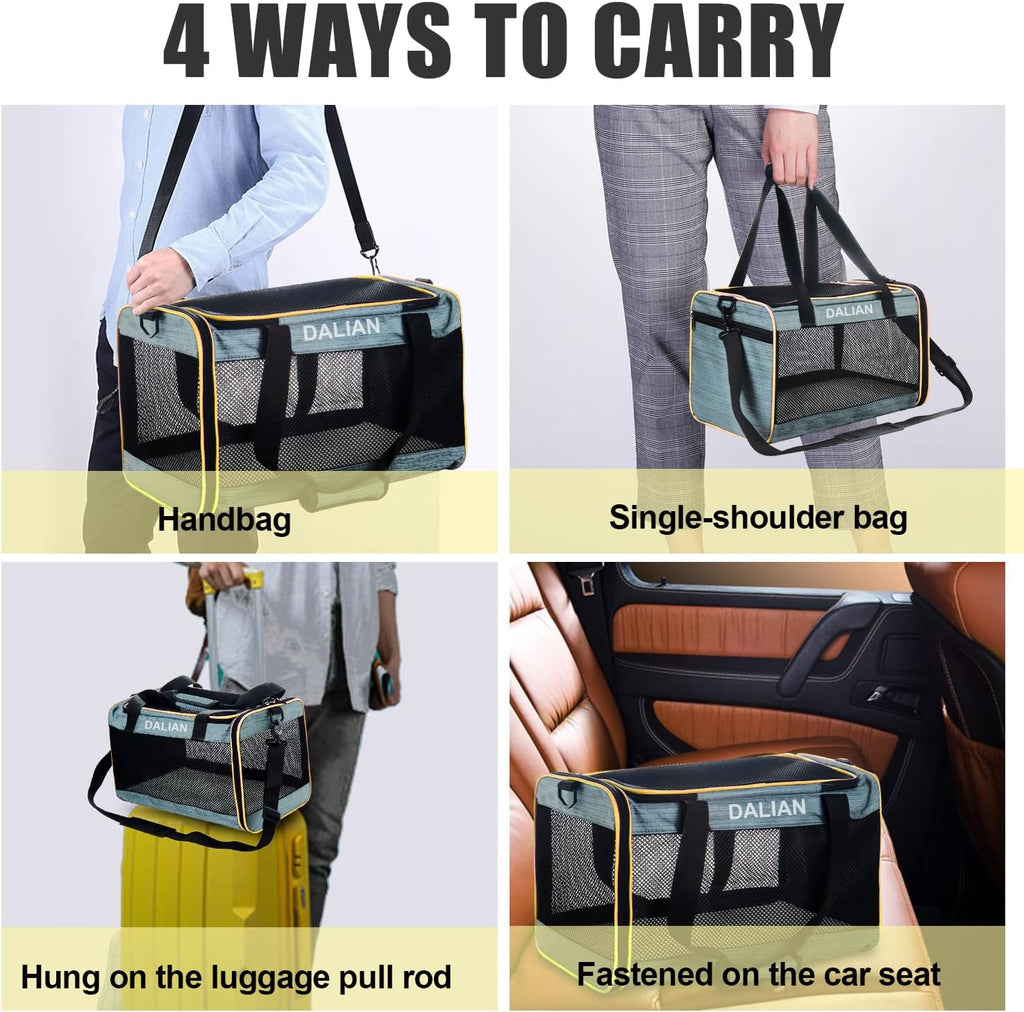 4 WAYS TO CARRY

DALIAN

Handbag

DALIAN

Single-shoulder bag

DALIAN

Hung on the luggage pull rod

DALIAN

Fastened on the car seat