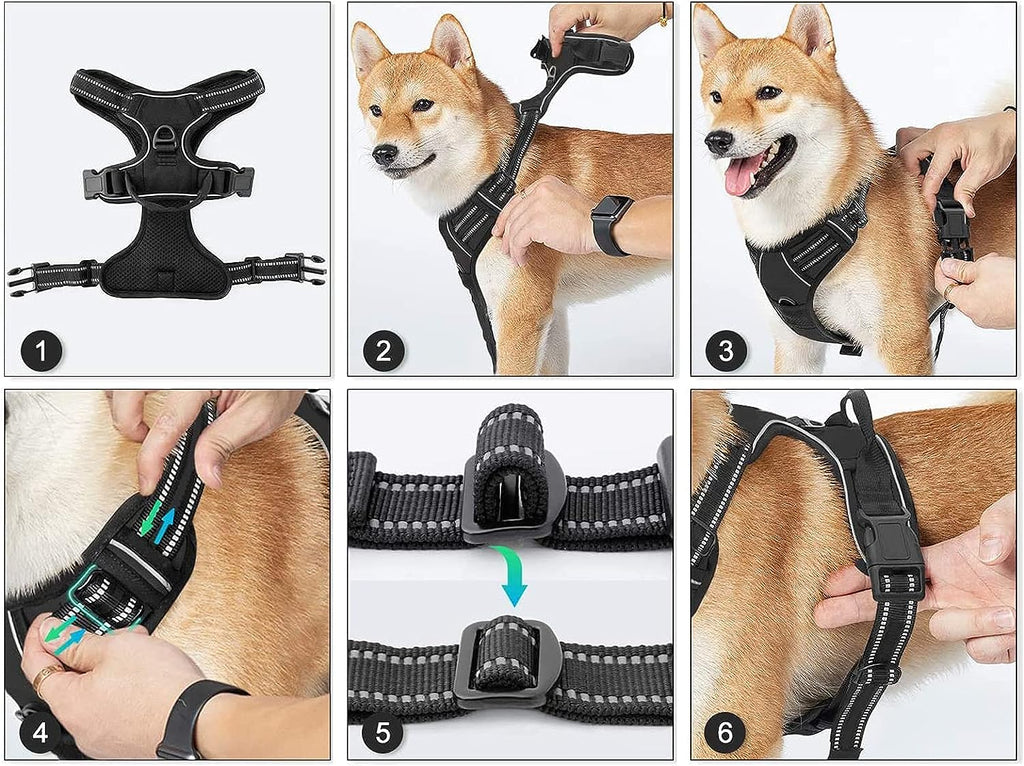 1

2

3

4

5

6